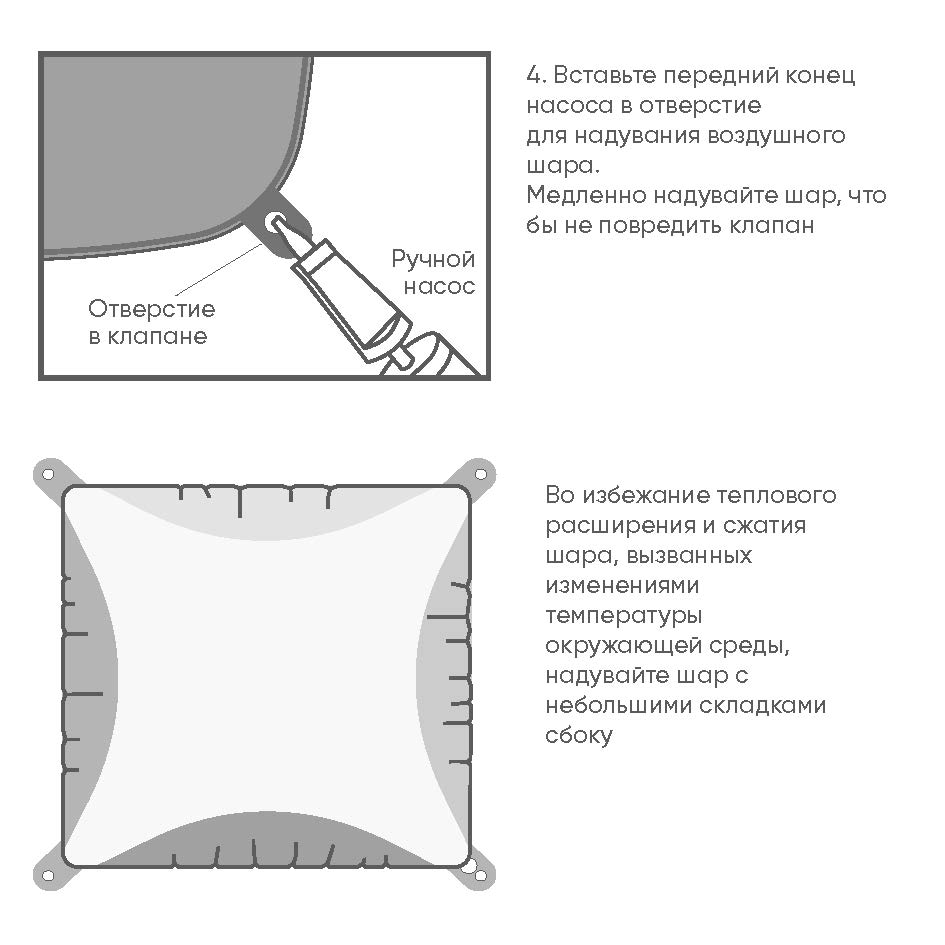 Ручной насос

Отверстие в клапане

4. Вставьте передний конец насоса в отверстие для надувания воздушного шара.
Медленно надувайте шар, что бы не повредить клапан

Во избежание теплового расширения и сжатия шара, вызванных изменениями температуры окружающей среды, надувайте шар с небольшими складками сбоку