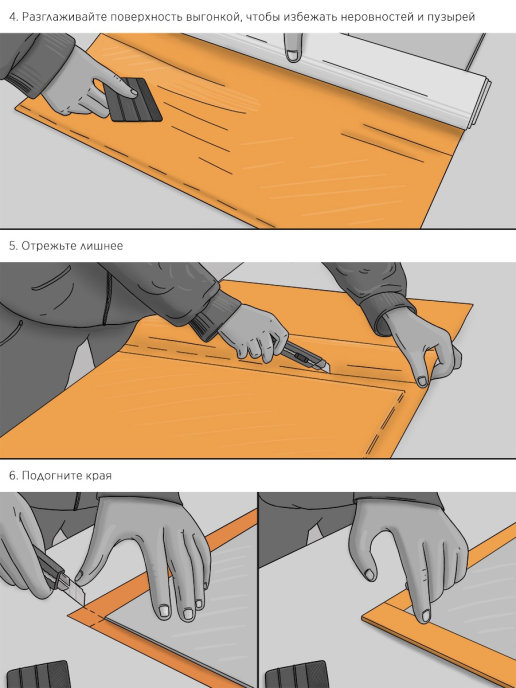 4. Разглаживайте поверхность выгонкой, чтобы избежать неровностей и пузырей

5. Отрежьте лишнее

6. Подогните края