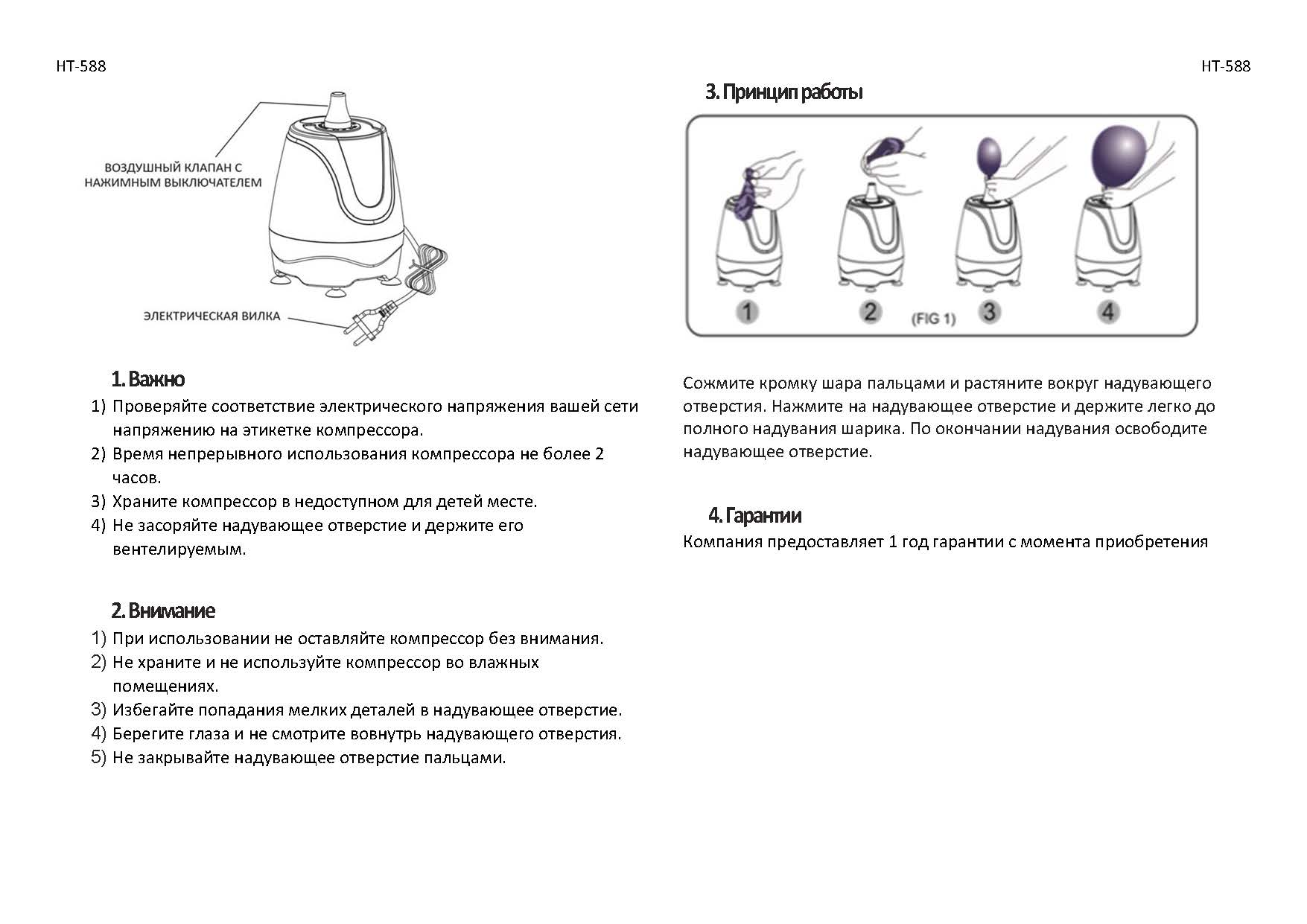 HT-588

ВОЗДУШНЫЙ КЛАПАН С НАЖИМНЫМ ВЫКЛЮЧАТЕЛЕМ

ЭЛЕКТРИЧЕСКАЯ ВИЛКА

1. Важно

1) Проверяйте соответствие электрического напряжения вашей сети напряжению на этикетке компрессора.
2) Время непрерывного использования компрессора не более 2 часов.
3) Храните компрессор в недоступном для детей месте.
4) Не засоряйте надувающее отверстие и держите его вентелируемым.

2. Внимание

1) При использовании не оставляйте компрессор без внимания.
2) Не храните и не используйте компрессор во влажных помещениях.
3) Избегайте попадания мелких деталей в надувающее отверстие.
4) Берегите глаза и не смотрите вовнутрь надувающего отверстия.
5) Не закрывайте надувающее отверстие пальцами.

HT-588

3. Принцип работы

1 2 (FIG 1) 3 4

Сожмите кромку шара пальцами и растяните вокруг надувающего отверстия. Нажмите на надувающее отверстие и держите легко до полного надувания шарика. По окончании надувания освободите надувающее отверстие.

4. Гарантии

Компания предоставляет 1 год гарантии с момента приобретения